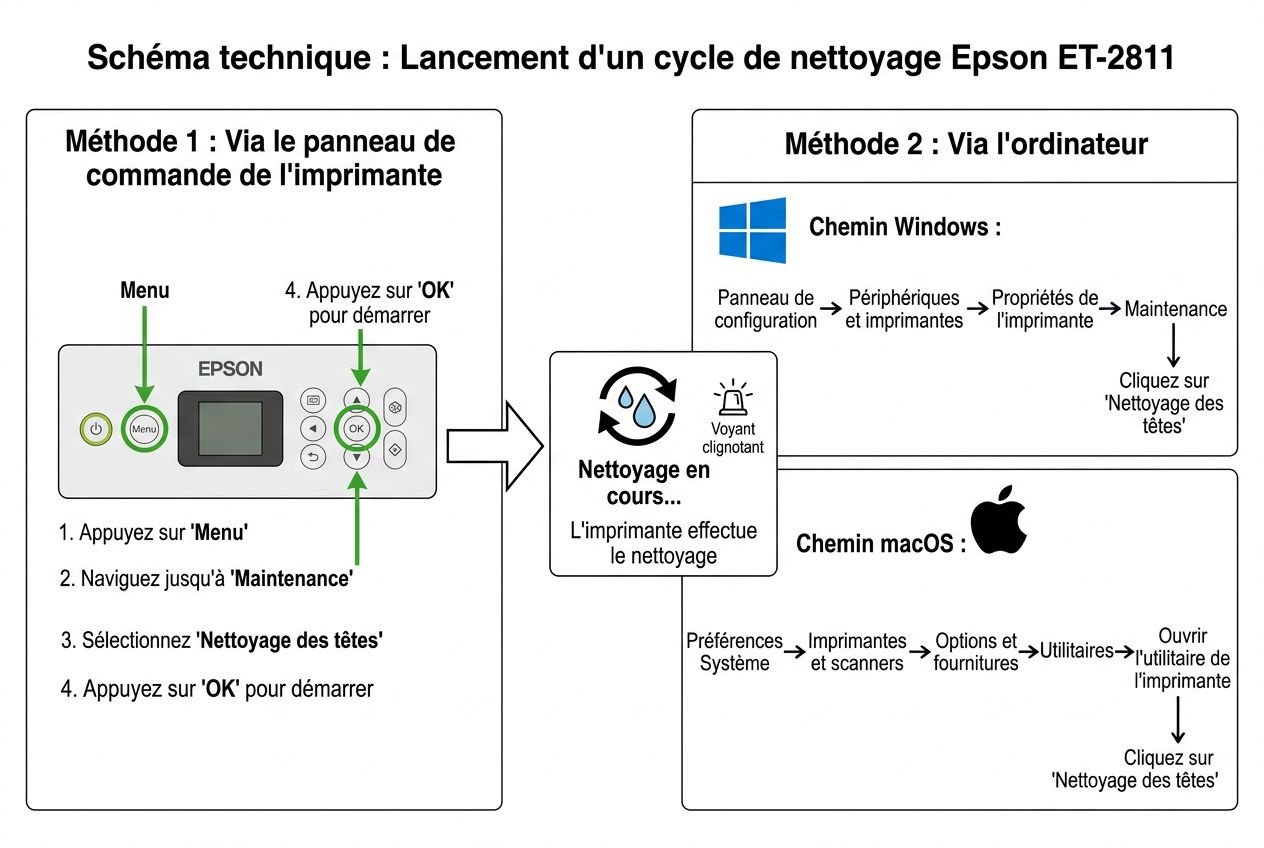 Schéma technique : Lancement d'un cycle de nettoyage Epson ET-2811

Méthode 1 : Via le panneau de commande de l'imprimante

Menu

4. Appuyez sur 'OK' pour démarrer

EPSON

Menu

OK

1. Appuyez sur 'Menu'

2. Naviguez jusqu'à 'Maintenance'

3. Sélectionnez 'Nettoyage des têtes'

4. Appuyez sur 'OK' pour démarrer

Voyant clignotant

Nettoyage en cours...

L'imprimante effectue le nettoyage

Méthode 2 : Via l'ordinateur

Chemin Windows :

Panneau de configuration → Périphériques et imprimantes → Propriétés de l'imprimante → Maintenance

Cliquez sur 'Nettoyage des têtes'

Chemin macOS :

Préférences Système → Imprimantes et scanners → Options et fournitures → Utilitaires → Ouvrir l'utilitaire de l'imprimante

Cliquez sur 'Nettoyage des têtes'